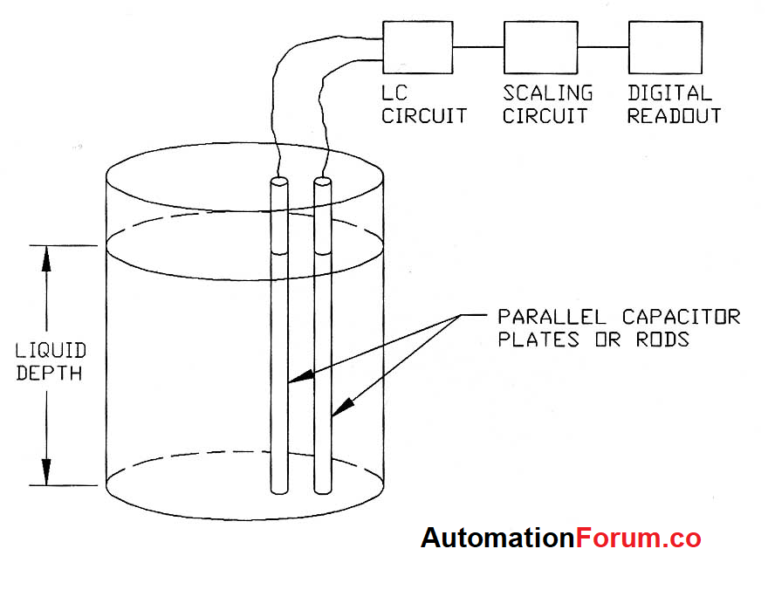 LC CIRCUIT

SCALING CIRCUIT

DIGITAL READOUT

LIQUID DEPTH

PARALLEL CAPACITOR PLATES OR RODS

AutomationForum.co